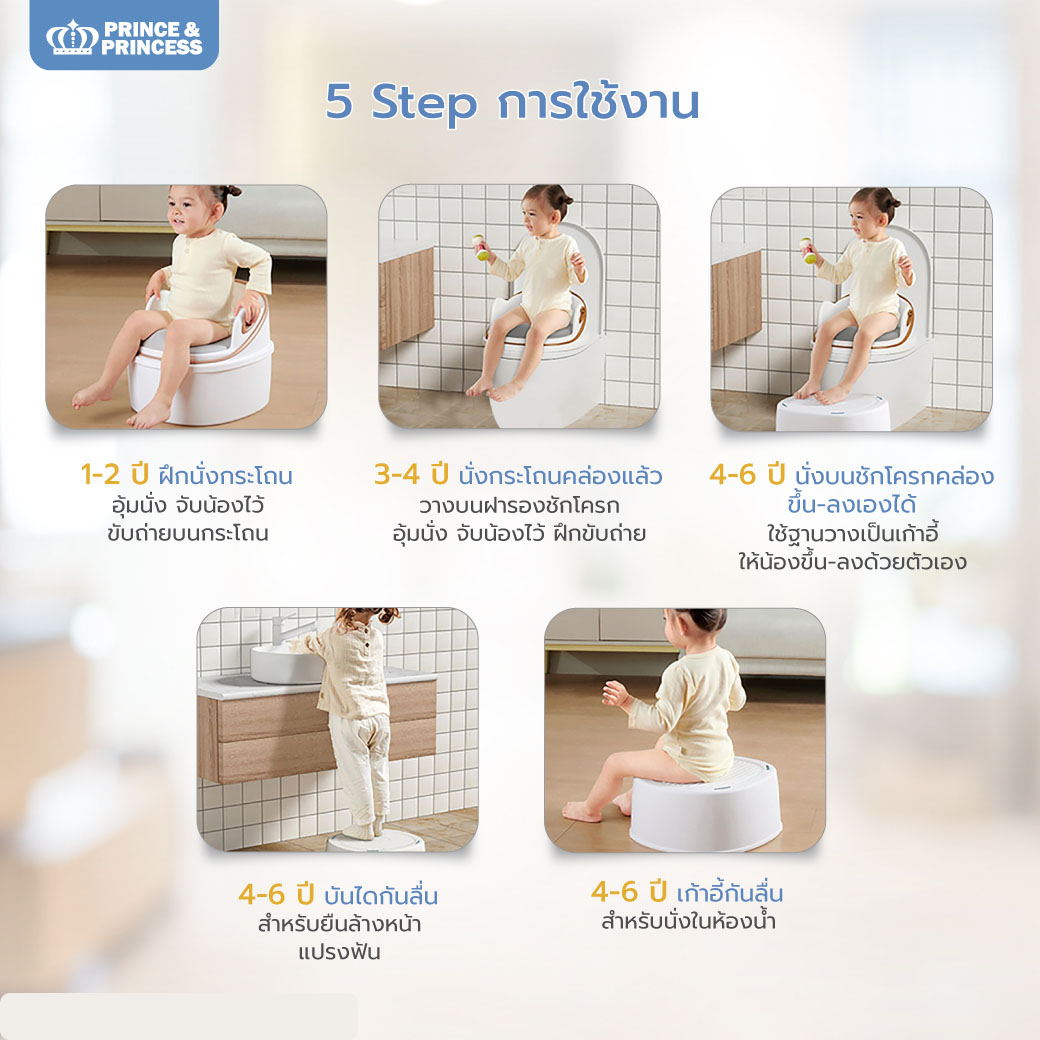 PRINCE & PRINCESS

5 Step การใช้งาน

1-2 ปี ฝึกนั่งกระโถน
อุ้มนั่ง จับน้องไว้
ขับถ่ายบนกระโถน

3-4 ปี นั่งกระโถนคล่องแล้ว
วางบนฝารองชักโครก
อุ้มนั่ง จับน้องไว้ ฝึกขับถ่าย

4-6 ปี นั่งบนชักโครกคล่อง ขึ้น-ลงเองได้
ใช้ฐานวางเป็นเก้าอี้
ให้น้องขึ้น-ลงด้วยตัวเอง

4-6 ปี บันไดกันลื่น
สำหรับยืนล้างหน้า
แปรงฟัน

4-6 ปี เก้าอี้กันลื่น
สำหรับนั่งในห้องน้ำ