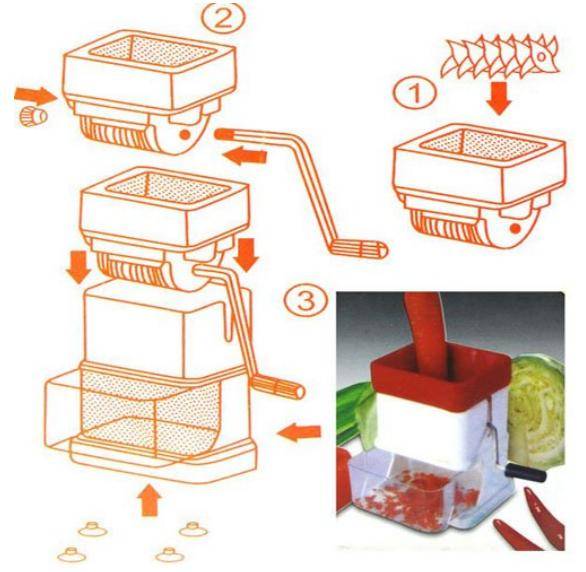 ②

①

③