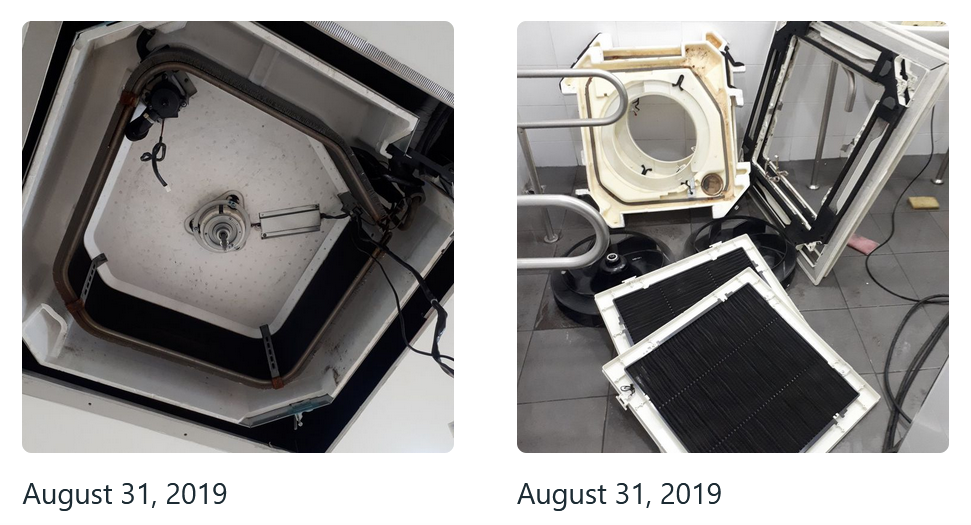 August 31, 2019

August 31, 2019